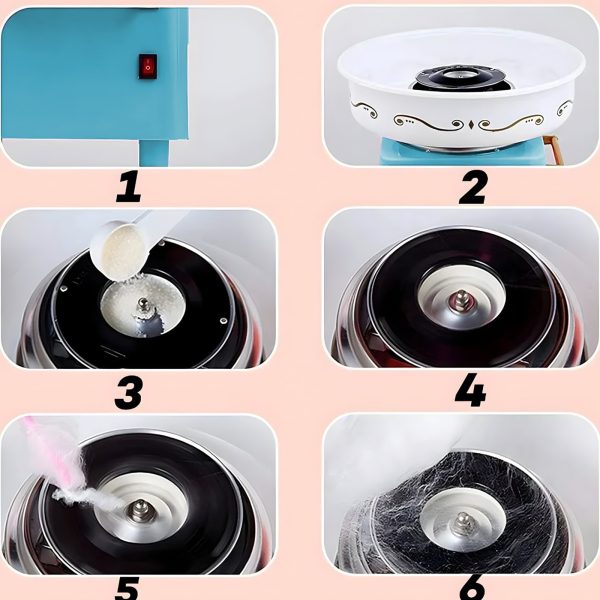 1

2

3

4

5

6