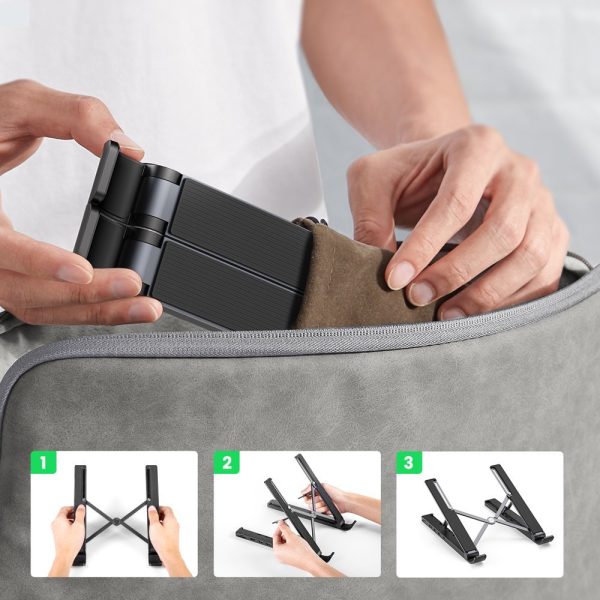 1

2

3